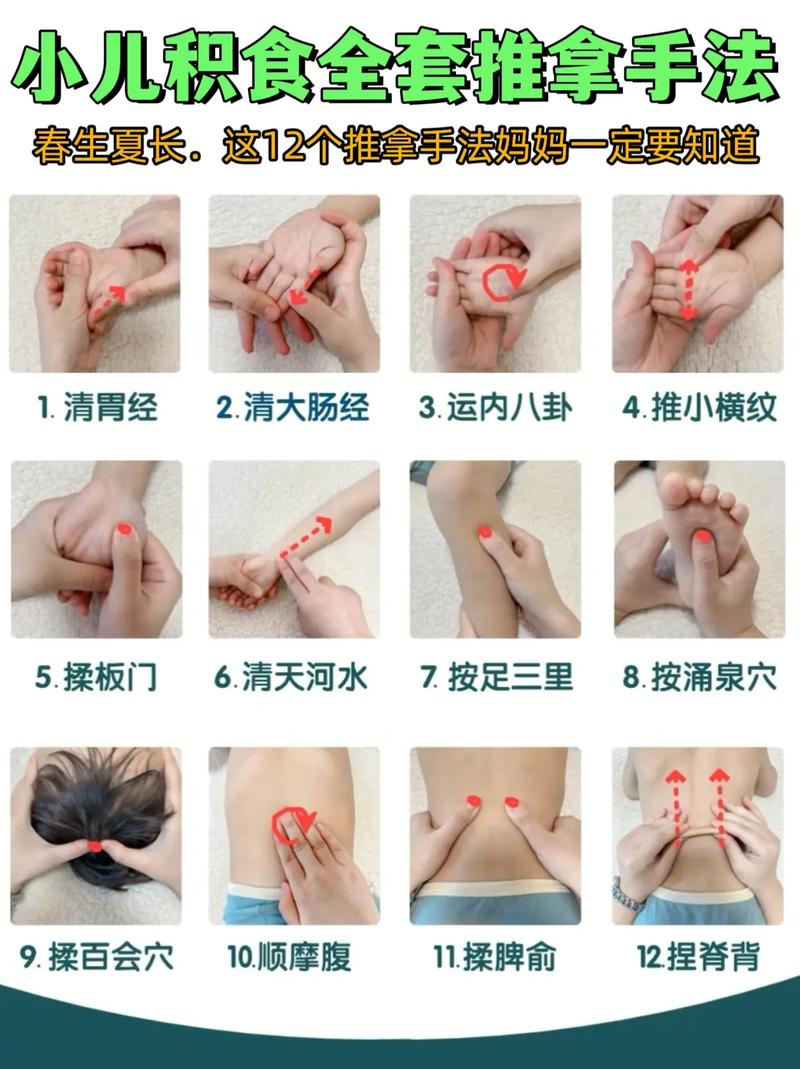 小儿积食全套推拿手法

春生夏长．这12个推拿手法妈妈一定要知道

1. 清胃经
2. 清大肠经
3. 运内八卦
4. 推小横纹

5. 揉板门
6. 清天河水
7. 按足三里
8. 按涌泉穴

9. 揉百会穴
10. 顺摩腹
11. 揉脾俞
12. 捏脊背