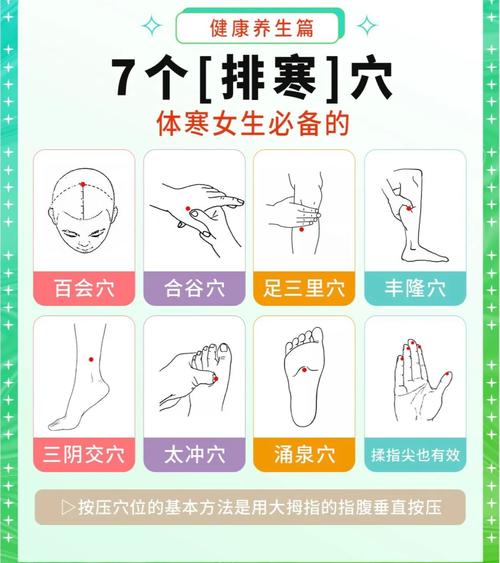 健康养生篇

7个[排寒]穴

体寒女生必备的

百会穴

合谷穴

足三里穴

丰隆穴

三阴交穴

太冲穴

涌泉穴

揉指尖也有效

▷按压穴位的基本方法是用大拇指的指腹垂直按压