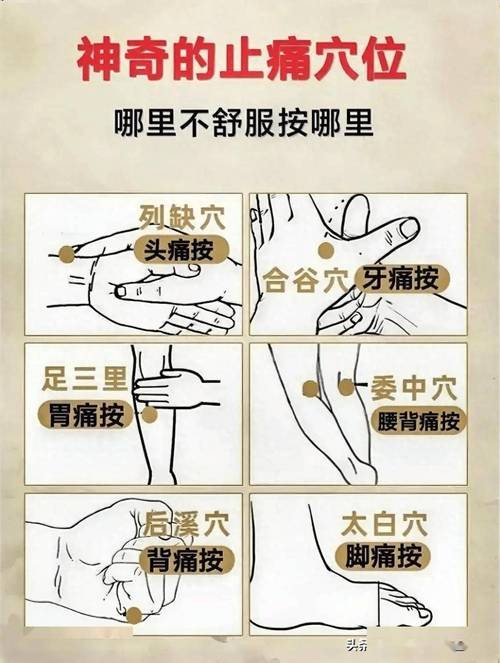 神奇的止痛穴位

哪里不舒服按哪里

列缺穴
头痛按

合谷穴
牙痛按

足三里
胃痛按

委中穴
腰背痛按

后溪穴
背痛按

太白穴
脚痛按

头条