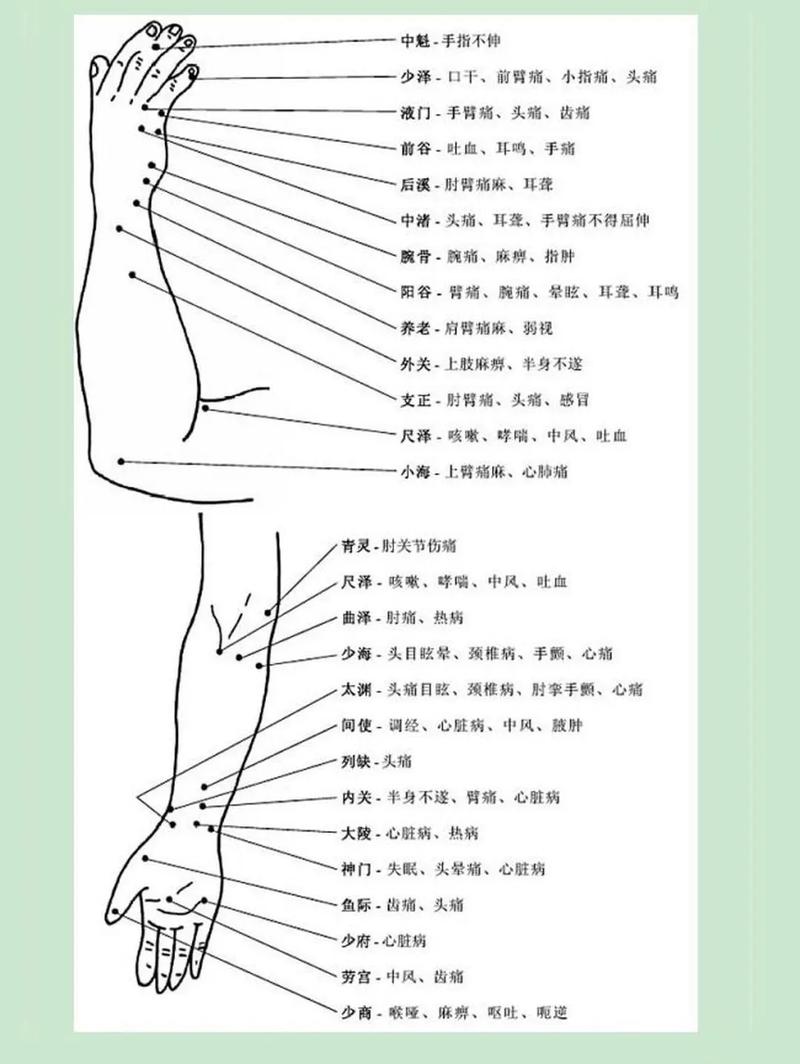 中魁 - 手指不伸
少泽 - 口干、前臂痛、小指痛、头痛
液门 - 手臂痛、头痛、齿痛
前谷 - 吐血、耳鸣、手痛
后溪 - 肘臂痛麻、耳聋
中渚 - 头痛、耳聋、手臂痛不得屈伸
腕骨 - 腕痛、麻痹、指肿
阳谷 - 臂痛、腕痛、晕眩、耳聋、耳鸣
养老 - 肩臂痛麻、弱视
外关 - 上肢麻痹、半身不遂
支正 - 肘臂痛、头痛、感冒
尺泽 - 咳嗽、哮喘、中风、吐血
小海 - 上臂痛麻、心肺痛

青灵 - 肘关节伤痛
尺泽 - 咳嗽、哮喘、中风、吐血
曲泽 - 肘痛、热病
少海 - 头目眩晕、颈椎病、手颤、心痛
太渊 - 头痛目眩、颈椎病、肘挛手颤、心痛
间使 - 调经、心脏病、中风、腋肿
列缺 - 头痛
内关 - 半身不遂、臂痛、心脏病
大陵 - 心脏病、热病
神门 - 失眠、头晕痛、心脏病
鱼际 - 齿痛、头痛
少府 - 心脏病
劳宫 - 中风、齿痛
少商 - 喉哑、麻痹、呕吐、呃逆