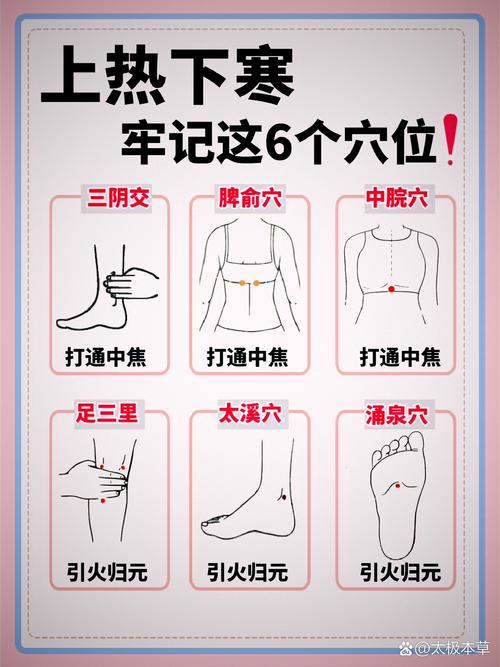 上热下寒
牢记这6个穴位!

三阴交
打通中焦

脾俞穴
打通中焦

中脘穴
打通中焦

足三里
引火归元

太溪穴
引火归元

涌泉穴
引火归元

@太极本草