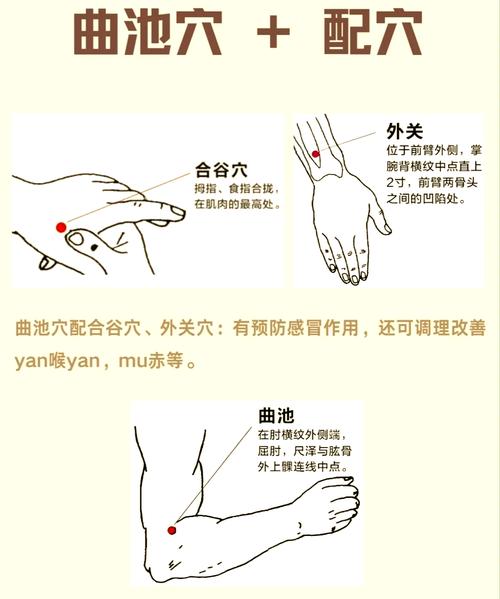 曲池穴 + 配穴

合谷穴
拇指、食指合拢，在肌肉的最高处。

外关
位于前臂外侧，掌腕背横纹中点直上2寸，前臂两骨头之间的凹陷处。

曲池穴配合谷穴、外关穴：有预防感冒作用，还可调理改善yan喉yan，mu赤等。

曲池
在肘横纹外侧端，屈肘，尺泽与肱骨外上髁连线中点。