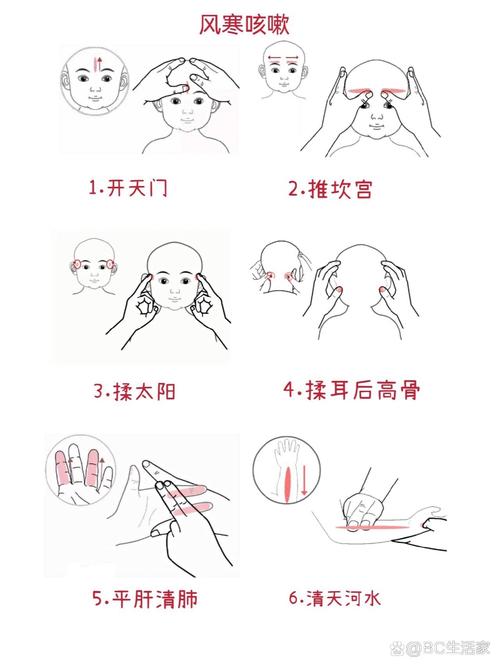 风寒咳嗽

1.开天门

2.推坎宫

3.揉太阳

4.揉耳后高骨

5.平肝清肺

6.清天河水

@BC生活家