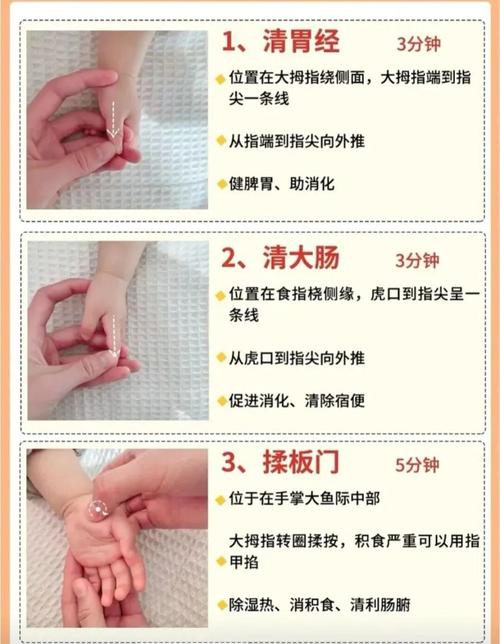 1、清胃经 3分钟

位置在大拇指绕侧面，大拇指端到指尖一条线

从指端到指尖向外推

健脾胃、助消化

2、清大肠 3分钟

位置在食指桡侧缘，虎口到指尖呈一条线

从虎口到指尖向外推

促进消化、清除宿便

3、揉板门 5分钟

位于在手掌大鱼际中部

大拇指转圈揉按，积食严重可以用指甲掐

除湿热、消积食、清利肠腑