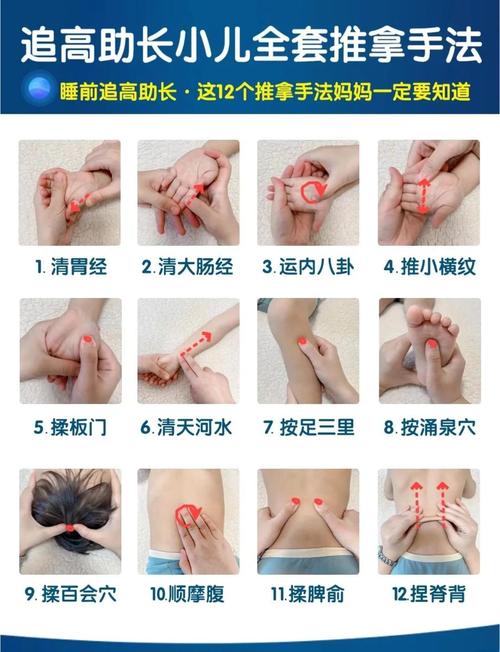 追高助长小儿全套推拿手法

睡前追高助长 · 这12个推拿手法妈妈一定要知道

1. 清胃经
2. 清大肠经
3. 运内八卦
4. 推小横纹

5. 揉板门
6. 清天河水
7. 按足三里
8. 按涌泉穴

9. 揉百会穴
10. 顺摩腹
11. 揉脾俞
12. 捏脊背