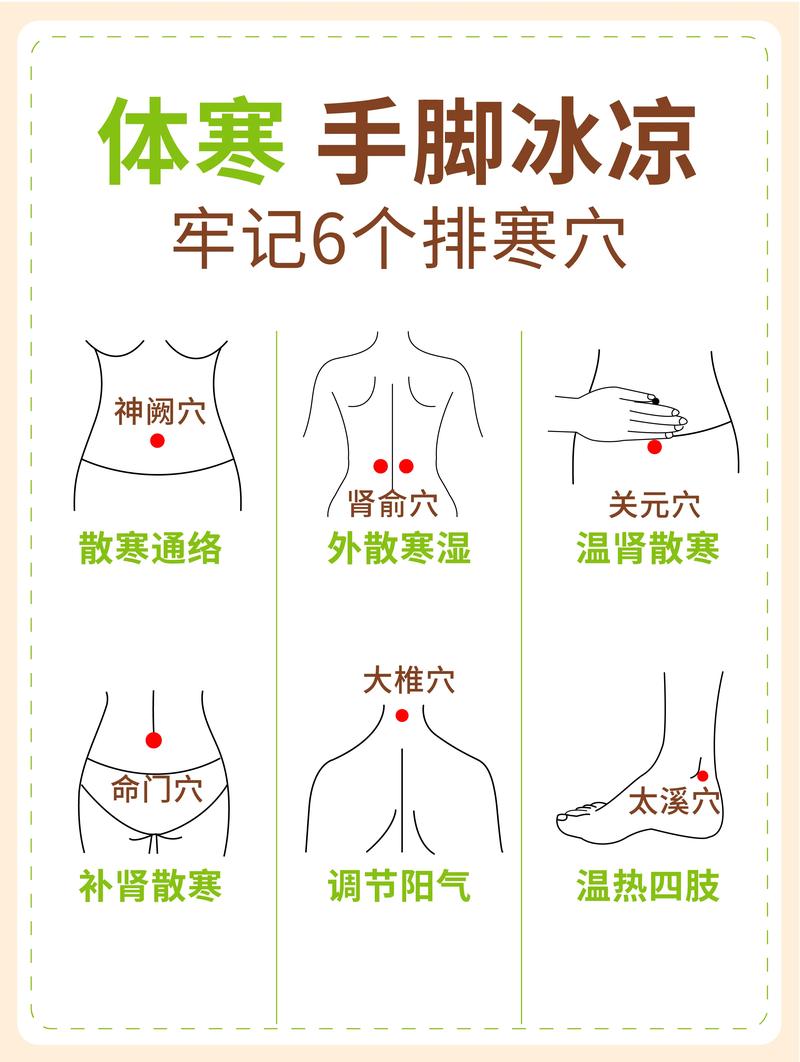 体寒 手脚冰凉
牢记6个排寒穴

神阙穴
散寒通络

肾俞穴
外散寒湿

关元穴
温肾散寒

命门穴
补肾散寒

大椎穴
调节阳气

太溪穴
温热四肢