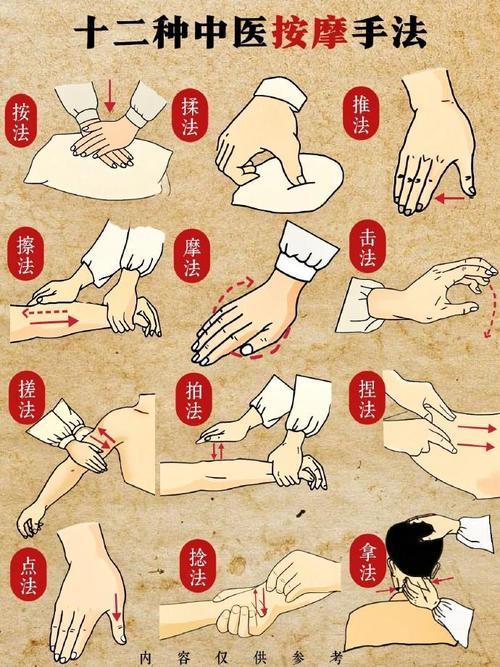 十二种中医按摩手法

按法

揉法

推法

擦法

摩法

击法

搓法

拍法

捏法

点法

捻法

拿法

内容仅供参考