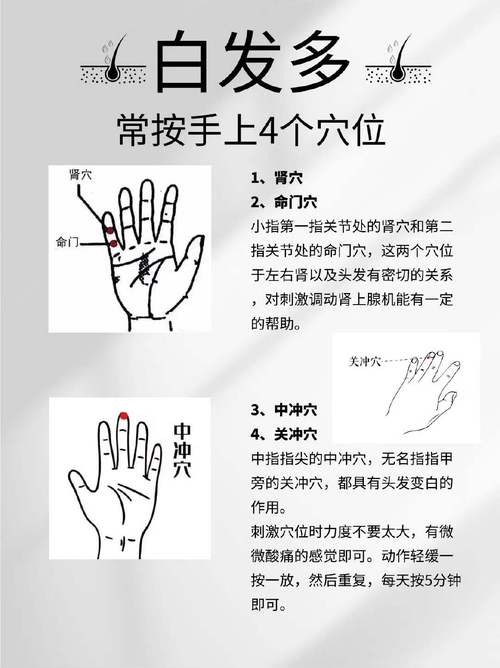 白发多
常按手上4个穴位

肾穴
命门

1、肾穴
2、命门穴
小指第一指关节处的肾穴和第二指关节处的命门穴，这两个穴位于左右肾以及头发有密切的关系，对刺激调动肾上腺机能有一定的帮助。

关冲穴

中冲穴

3、中冲穴
4、关冲穴
中指指尖的中冲穴，无名指指甲旁的关冲穴，都具有头发变白的作用。
刺激穴位时力度不要太大，有微微酸痛的感觉即可。动作轻缓一按一放，然后重复，每天按5分钟即可。