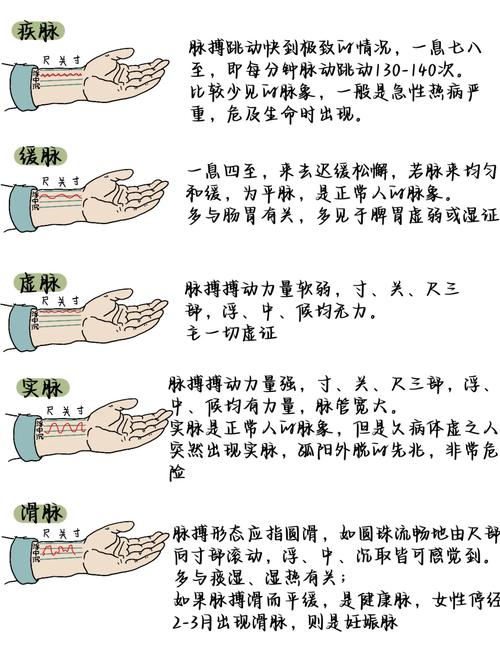 疾脉

尺 关 寸
浮
中
沉

脉搏跳动快到极致的情况，一息七八至，即每分钟脉动跳动130-140次。
比较少见的脉象，一般是急性热病严重，危及生命时出现。

缓脉

尺 关 寸
浮
中
沉

一息四至，来去迟缓松懈，若脉来均匀和缓，为平脉，是正常人的脉象。
多与肠胃有关，多见于脾胃虚弱或湿证

虚脉

尺 关 寸
浮
中
沉

脉搏搏动力量软弱，寸、关、尺三部，浮、中、候均无力。
主一切虚证

实脉

尺 关 寸
浮
中
沉

脉搏搏动力量强，寸、关、尺三部，浮、中、候均有力量，脉管宽大。
实脉是正常人的脉象，但是久病体虚之人突然出现实脉，孤阳外脱的先兆，非常危险

滑脉

尺 关 寸
浮
中
沉

脉搏形态应指圆滑，如圆珠流畅地由尺部向寸部滚动，浮、中、沉取皆可感觉到。
多与痰湿、湿热有关；
如果脉搏滑而平缓，是健康脉，女性停经2-3月出现滑脉，则是妊娠脉