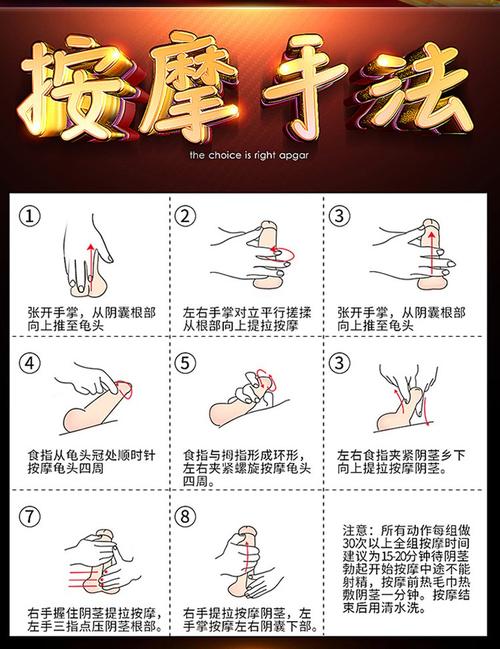 按摩手法

the choice is right apgar

①
张开手掌，从阴囊根部向上推至龟头

②
左右手掌对立平行搓揉从根部向上提拉按摩

③
张开手掌，从阴囊根部向上推至龟头

④
食指从龟头冠处顺时针按摩龟头四周

⑤
食指与拇指形成环形，左右夹紧螺旋按摩龟头四周。

③
左右食指夹紧阴茎乡下向上提拉按摩阴茎。

⑦
右手握住阴茎提拉按摩，左手三指点压阴茎根部。

⑧
右手提拉按摩阴茎，左手掌按摩左右阴囊下部。

注意：所有动作每组做30次以上全组按摩时间建议为15-20分钟待阴茎勃起开始按摩中途不能射精，按摩前热毛巾热敷阴茎一分钟。按摩结束后用清水洗。