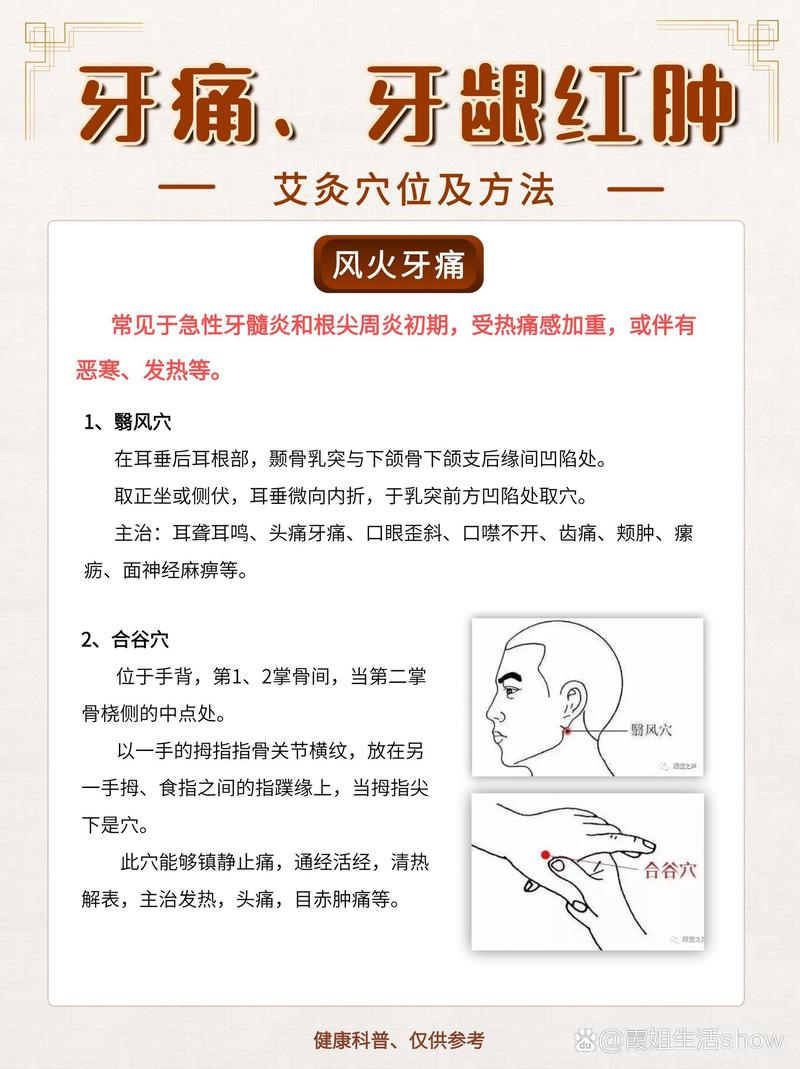 牙痛、牙龈红肿

— 艾灸穴位及方法 —

风火牙痛

常见于急性牙髓炎和根尖周炎初期，受热痛感加重，或伴有恶寒、发热等。

1、翳风穴

在耳垂后耳根部，颞骨乳突与下颌骨下颌支后缘间凹陷处。

取正坐或侧伏，耳垂微向内折，于乳突前方凹陷处取穴。

主治：耳聋耳鸣、头痛牙痛、口眼歪斜、口噤不开、齿痛、颊肿、瘰疬、面神经麻痹等。

2、合谷穴

位于手背，第1、2掌骨间，当第二掌骨桡侧的中点处。

以一手的拇指指骨关节横纹，放在另一手拇、食指之间的指蹼缘上，当拇指尖下是穴。

此穴能够镇静止痛，通经活经，清热解表，主治发热，头痛，目赤肿痛等。

翳风穴

合谷穴

健康科普、仅供参考

@霞姐生活show