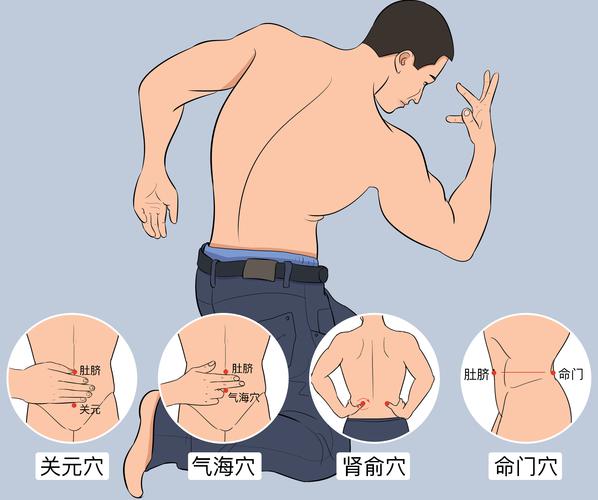 肚脐
关元
关元穴

肚脐
气海穴
气海穴

肾俞穴

肚脐
命门
命门穴