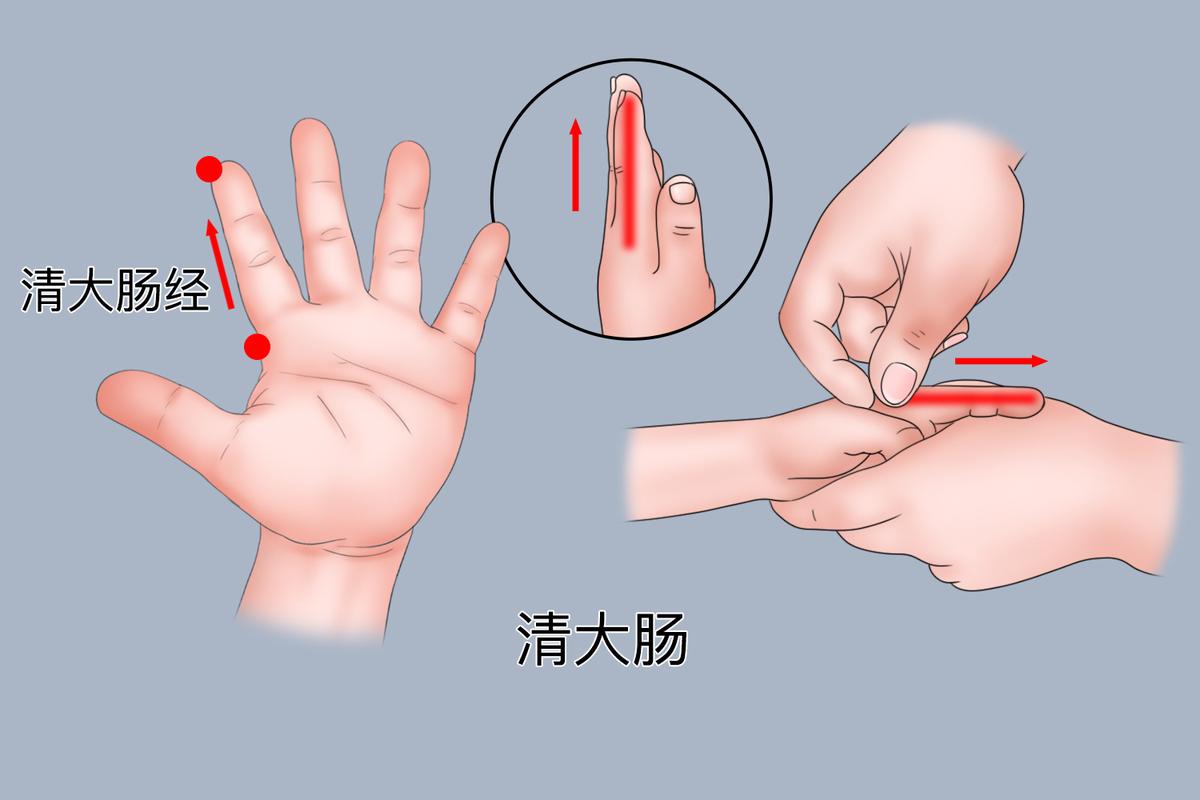 清大肠经

清大肠