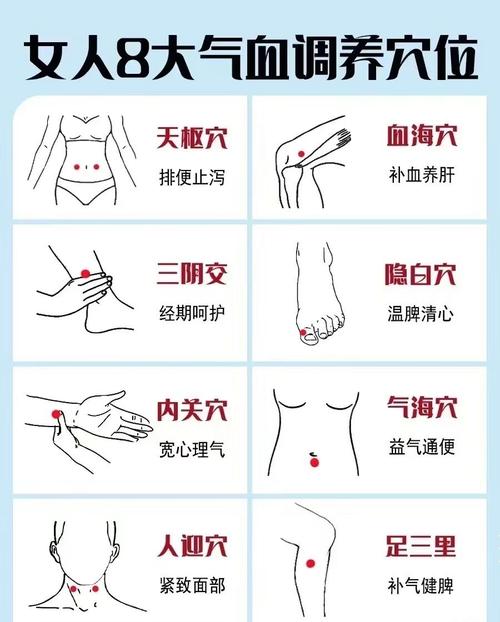 女人8大气血调养穴位

天枢穴
排便止泻

血海穴
补血养肝

三阴交
经期呵护

隐白穴
温脾清心

内关穴
宽心理气

气海穴
益气通便

人迎穴
紧致面部

足三里
补气健脾