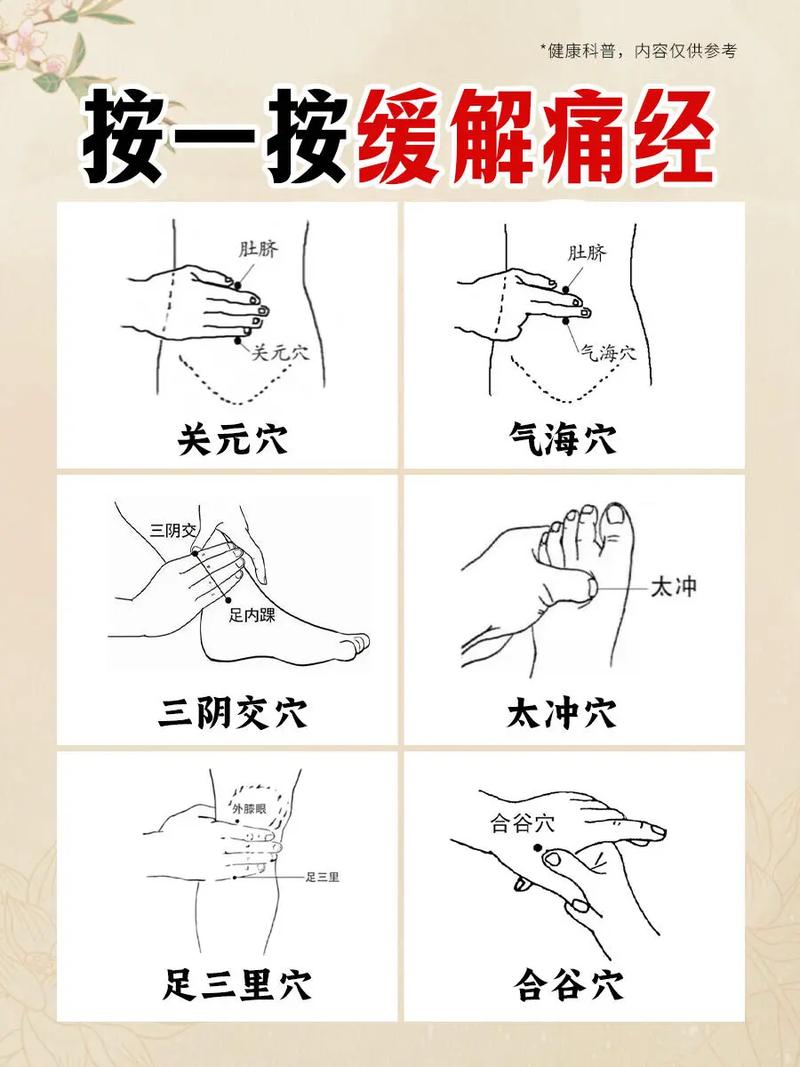 *健康科普，内容仅供参考

按一按缓解痛经

肚脐
关元穴
关元穴

肚脐
气海穴
气海穴

三阴交
足内踝
三阴交穴

太冲
太冲穴

外膝眼
足三里
足三里穴

合谷穴
合谷穴