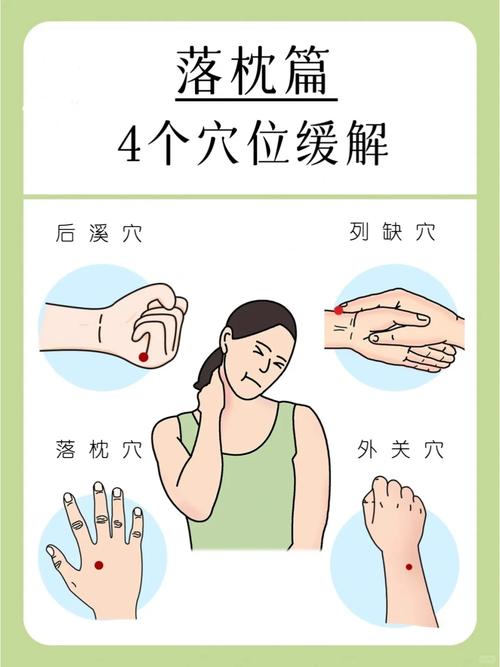 落枕篇

4个穴位缓解

后溪穴

列缺穴

落枕穴

外关穴